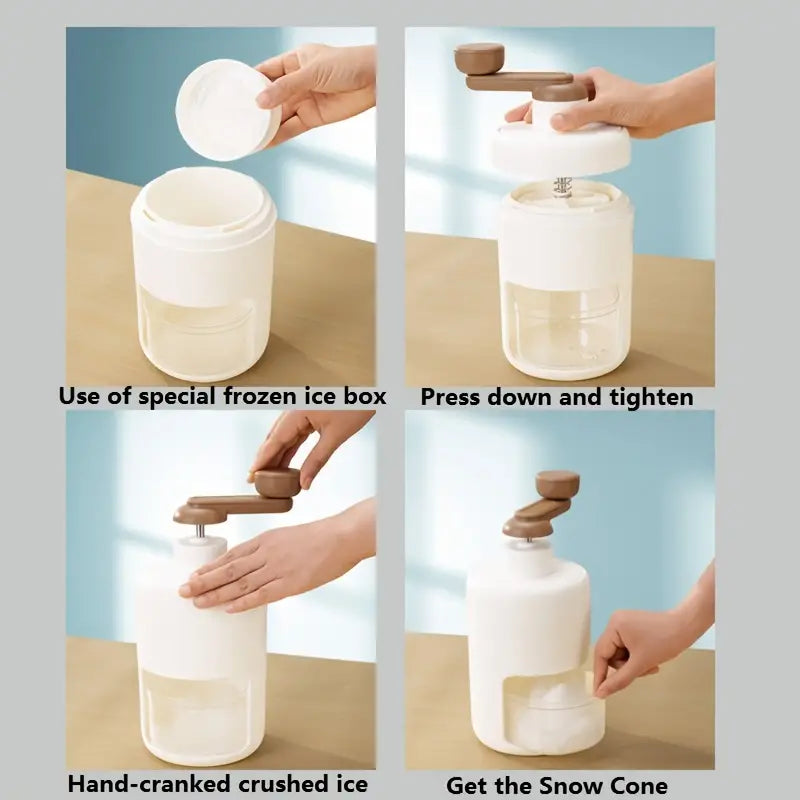 Use of special frozen ice box

Press down and tighten

Hand-cranked crushed ice

Get the Snow Cone