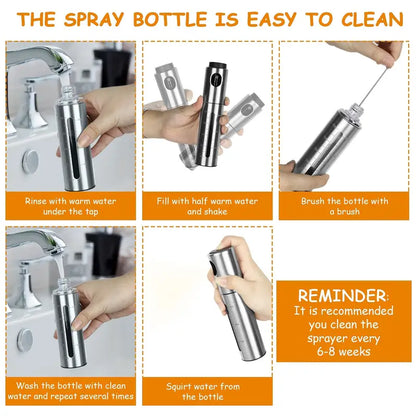 THE SPRAY BOTTLE IS EASY TO CLEAN

Rinse with warm water under the tap

Fill with half warm water and shake

Brush the bottle with a brush

Wash the bottle with clean water and repeat several times

Squirt water from the bottle

REMINDER:
It is recommended you clean the sprayer every 6-8 weeks